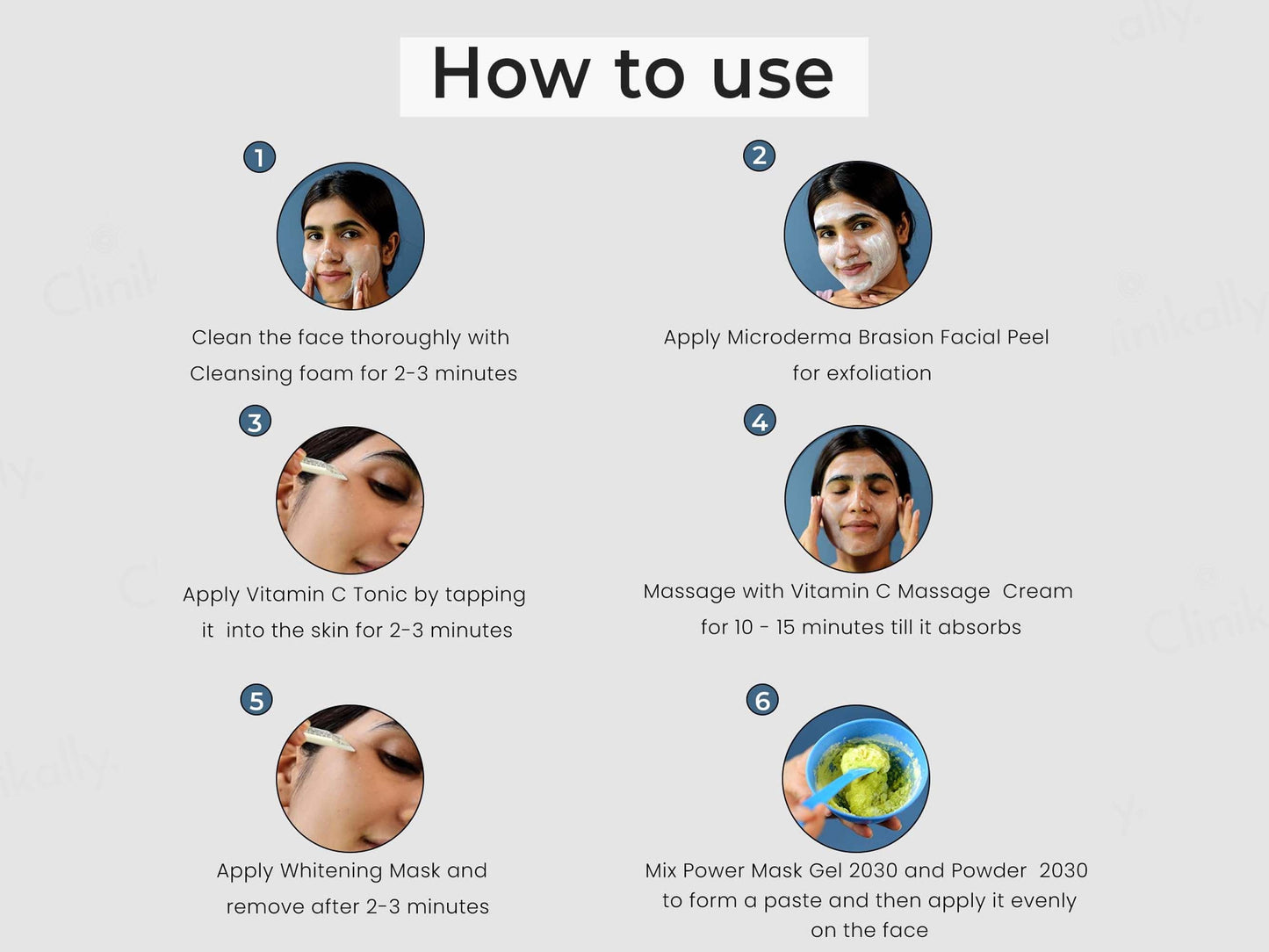 How to use

1

Clean the face thoroughly with Cleansing foam for 2-3 minutes

2

Apply Microderma Brasion Facial Peel for exfoliation

3

Apply Vitamin C Tonic by tapping it into the skin for 2-3 minutes

4

Massage with Vitamin C Massage Cream for 10 - 15 minutes till it absorbs

5

Apply Whitening Mask and remove after 2-3 minutes

6

Mix Power Mask Gel 2030 and Powder 2030 to form a paste and then apply it evenly on the face

Clinikally