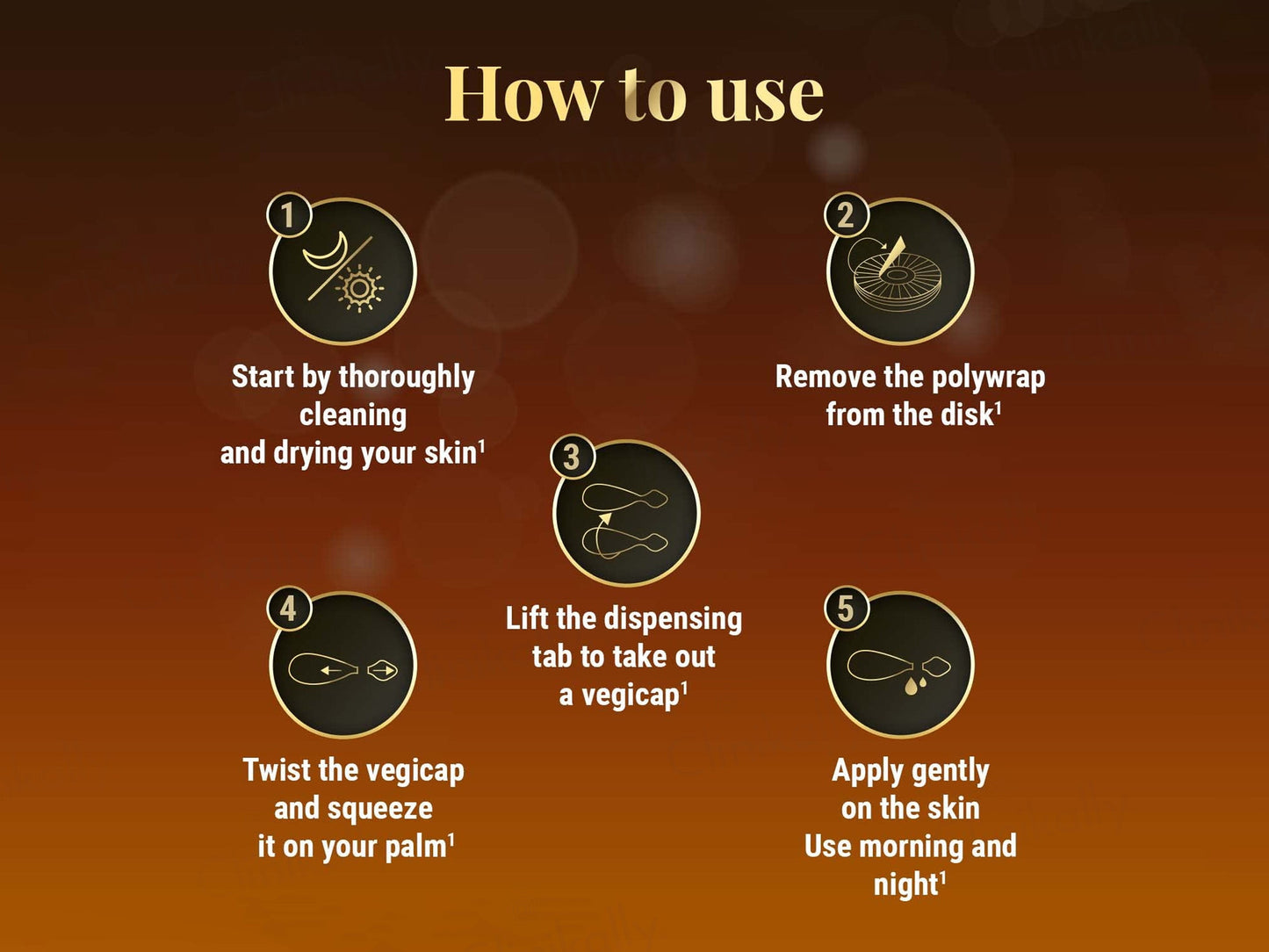 How to use

1

Start by thoroughly cleaning and drying your skin$^1$

2

Remove the polywrap from the disk$^1$

3

Lift the dispensing tab to take out a vegicap$^1$

4

Twist the vegicap and squeeze it on your palm$^1$

5

Apply gently on the skin
Use morning and night$^1$