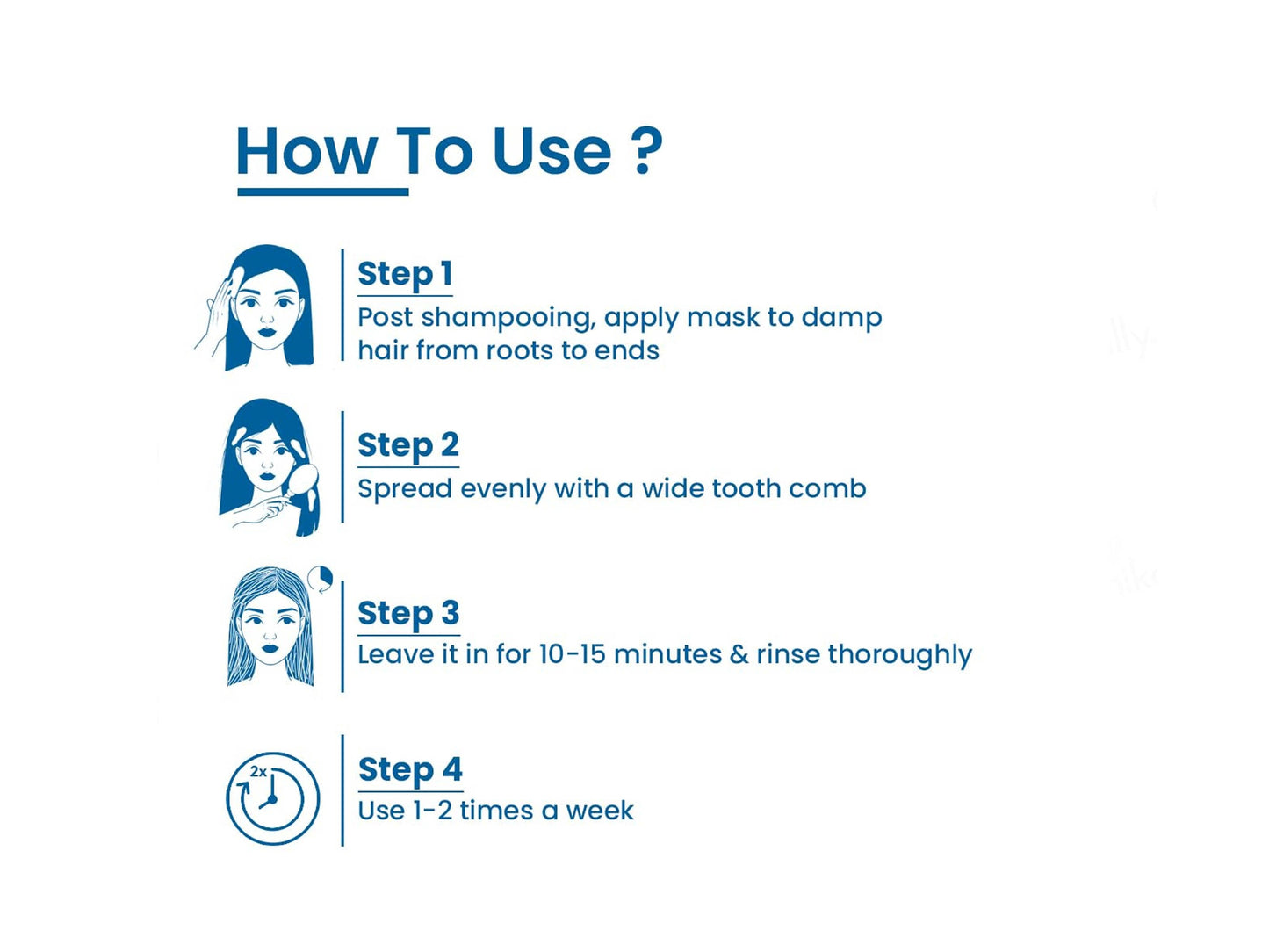 How To Use ?

Step 1
Post shampooing, apply mask to damp hair from roots to ends

Step 2
Spread evenly with a wide tooth comb

Step 3
Leave it in for 10-15 minutes & rinse thoroughly

2x

Step 4
Use 1-2 times a week