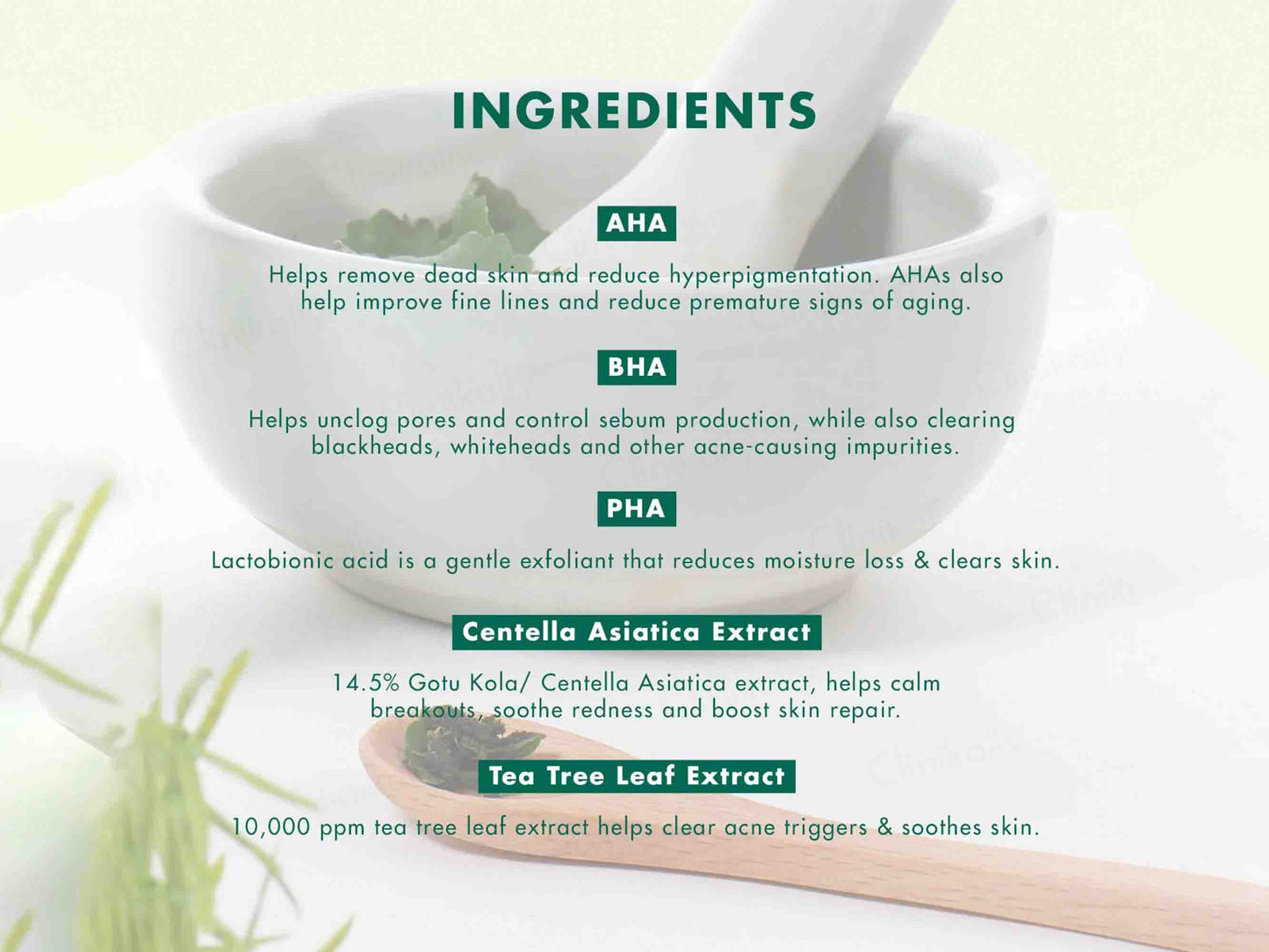 INGREDIENTS

AHA

Helps remove dead skin and reduce hyperpigmentation. AHAs also help improve fine lines and reduce premature signs of aging.

BHA

Helps unclog pores and control sebum production, while also clearing blackheads, whiteheads and other acne-causing impurities.

PHA

Lactobionic acid is a gentle exfoliant that reduces moisture loss & clears skin.

Centella Asiatica Extract

14.5% Gotu Kola/ Centella Asiatica extract, helps calm breakouts, soothe redness and boost skin repair.

Tea Tree Leaf Extract

10,000 ppm tea tree leaf extract helps clear acne triggers & soothes skin.