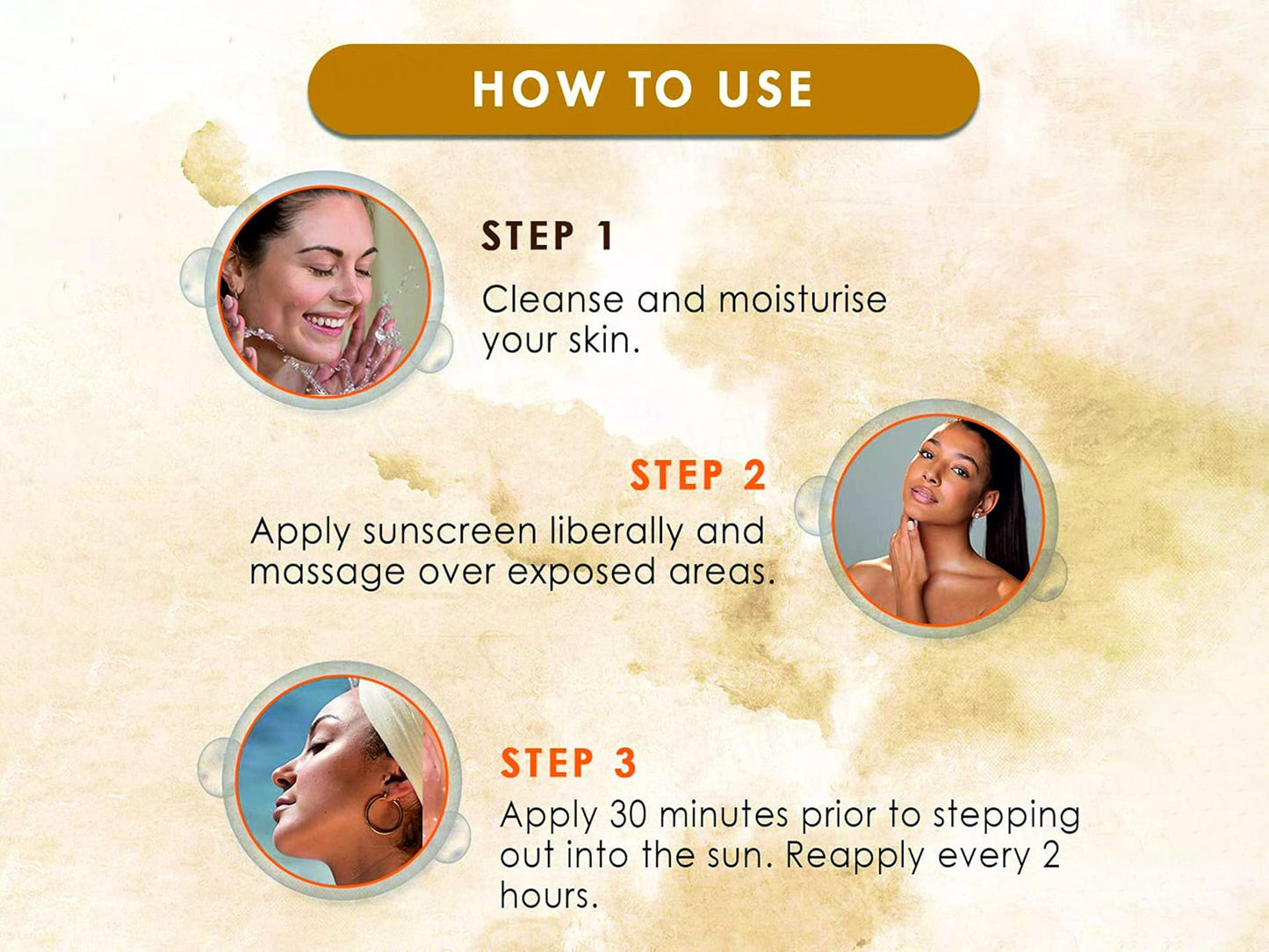 HOW TO USE

STEP 1
Cleanse and moisturise your skin.

STEP 2
Apply sunscreen liberally and massage over exposed areas.

STEP 3
Apply 30 minutes prior to stepping out into the sun. Reapply every 2 hours.