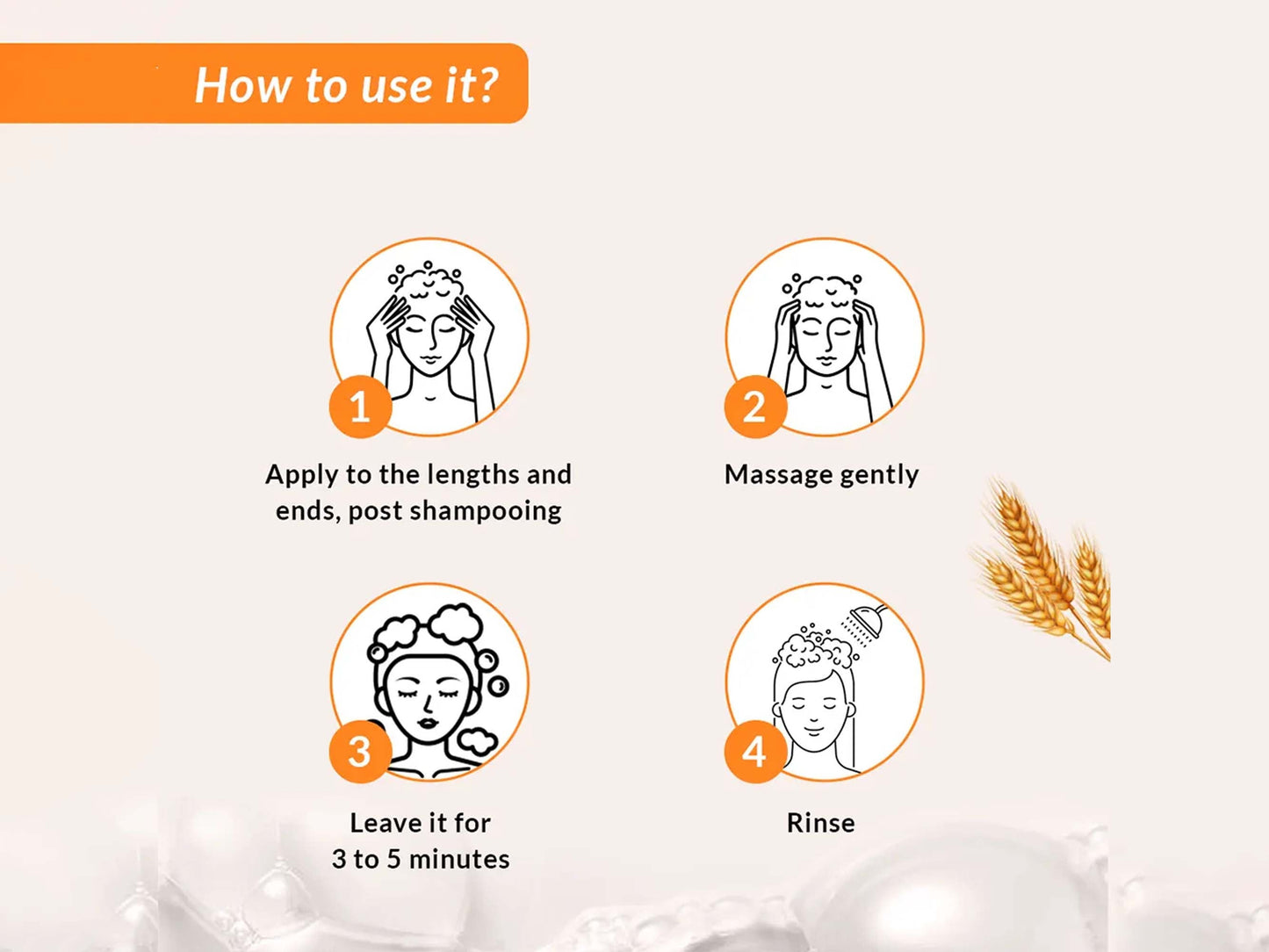 How to use it?

1
Apply to the lengths and ends, post shampooing

2
Massage gently

3
Leave it for 3 to 5 minutes

4
Rinse