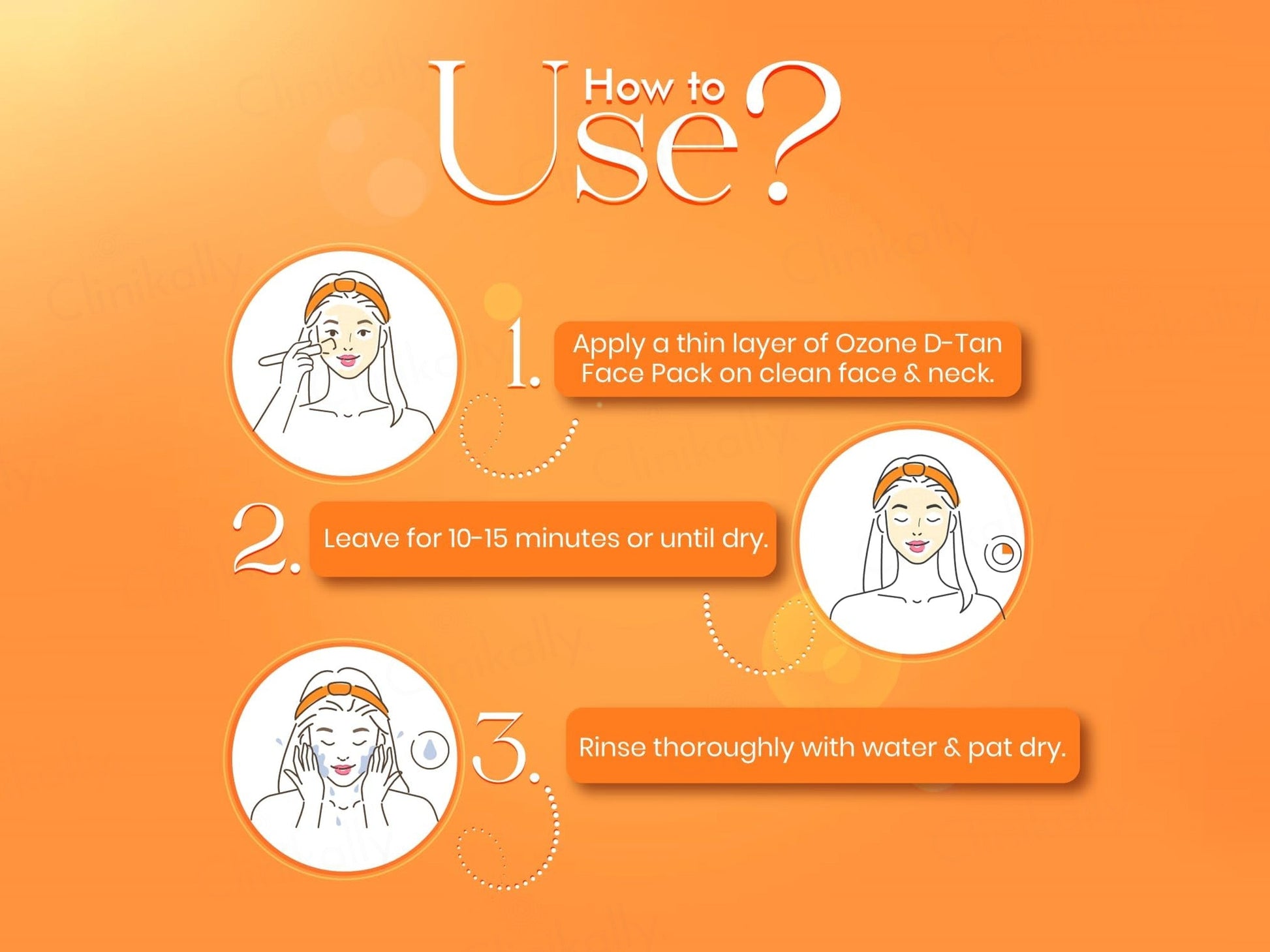 How to Use?

1. Apply a thin layer of Ozone D-Tan Face Pack on clean face & neck.

2. Leave for 10-15 minutes or until dry.

3. Rinse thoroughly with water & pat dry.

Clinikally