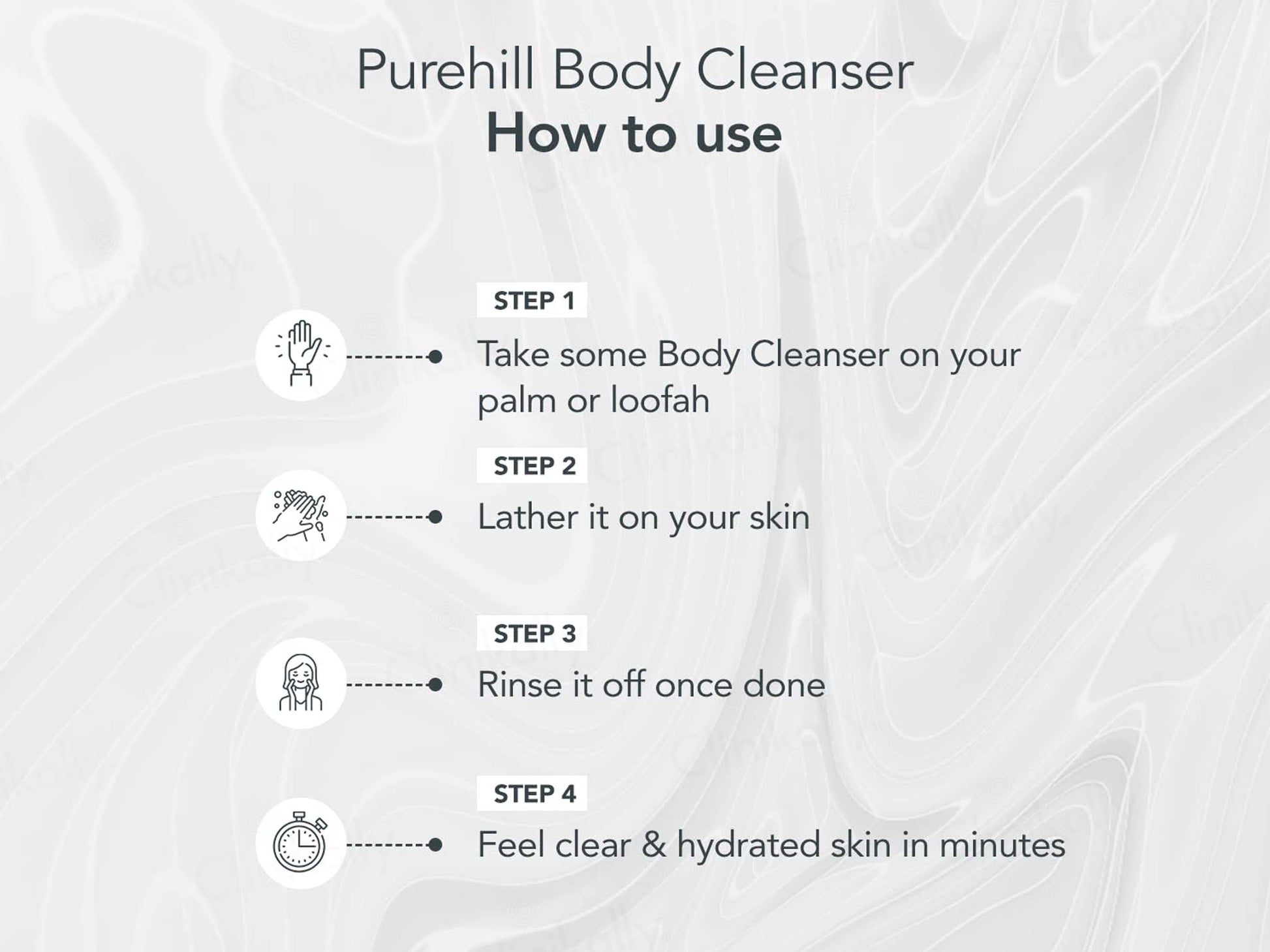 Purehill Body Cleanser
How to use

STEP 1
Take some Body Cleanser on your palm or loofah

STEP 2
Lather it on your skin

STEP 3
Rinse it off once done

STEP 4
Feel clear & hydrated skin in minutes

Clinikally