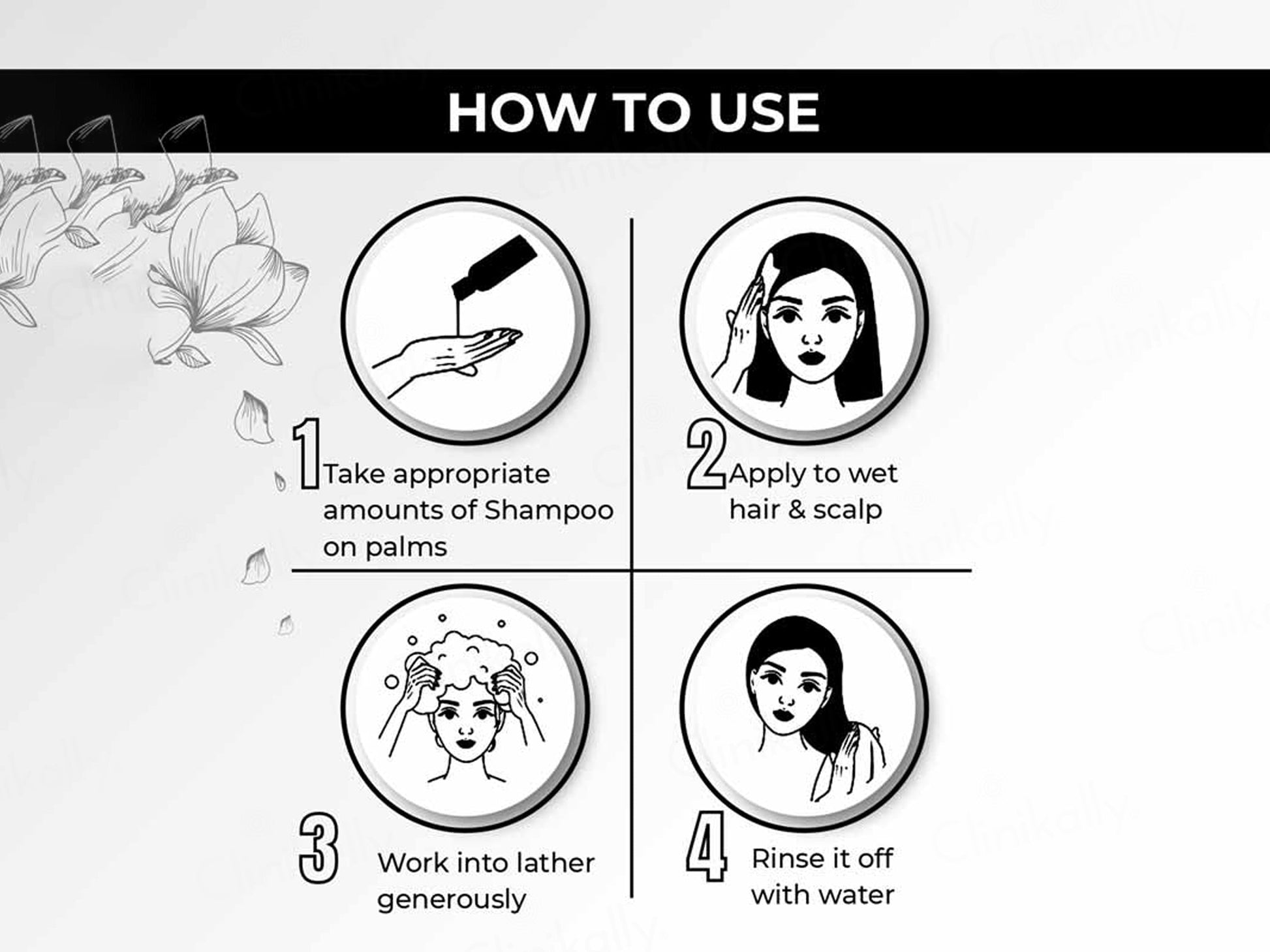 HOW TO USE

1 Take appropriate amounts of Shampoo on palms

2 Apply to wet hair & scalp

3 Work into lather generously

4 Rinse it off with water

Clinikally