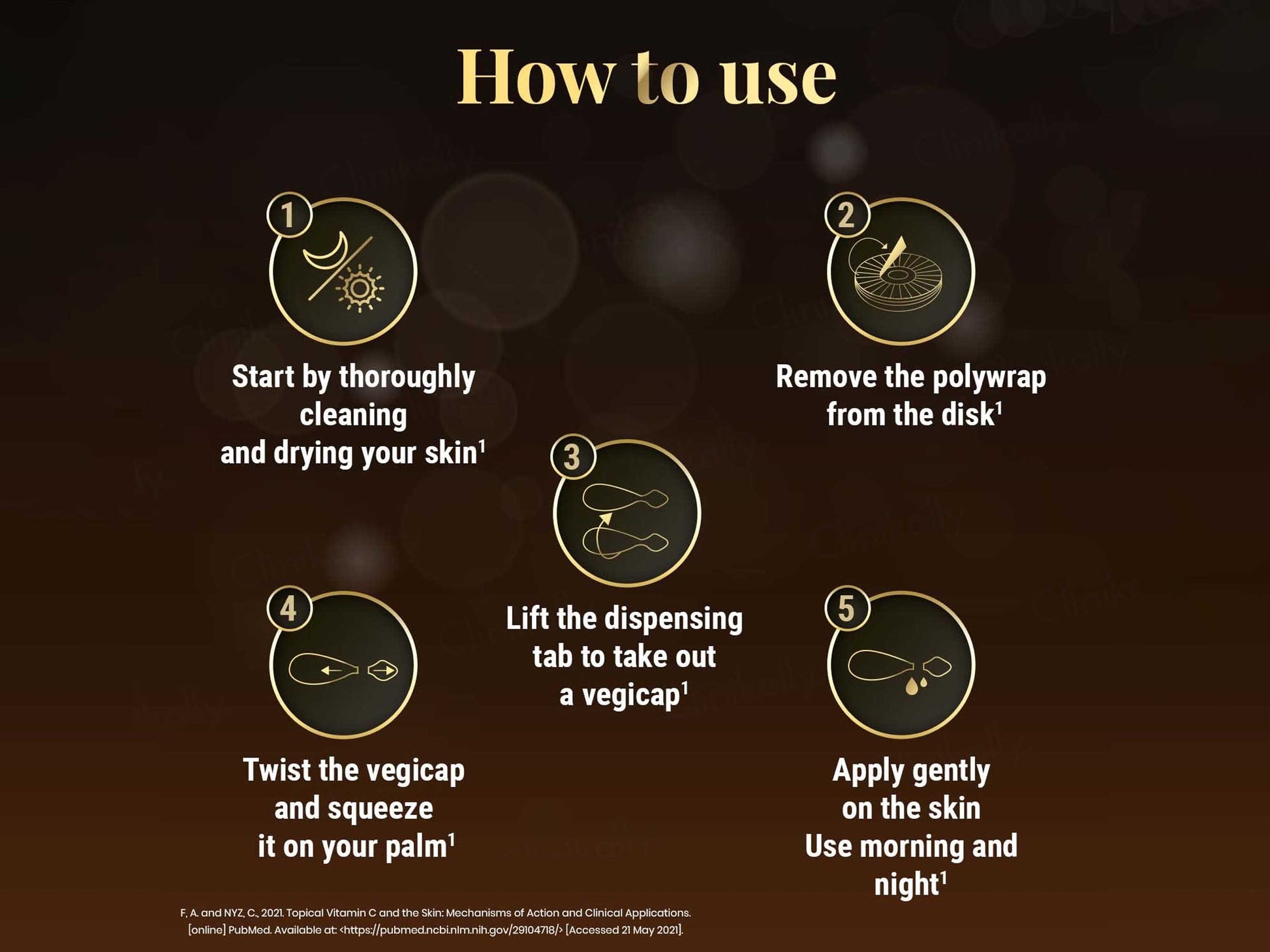 How to use

1
Start by thoroughly cleaning and drying your skin$^1$

2
Remove the polywrap from the disk$^1$

3
Lift the dispensing tab to take out a vegicap$^1$

4
Twist the vegicap and squeeze it on your palm$^1$

5
Apply gently on the skin Use morning and night$^1$

F, A. and NYZ, C., 2021. Topical Vitamin C and the Skin: Mechanisms of Action and Clinical Applications. [online] PubMed. Available at: <https://pubmed.ncbi.nlm.nih.gov/29104718/> [Accessed 21 May 2021].